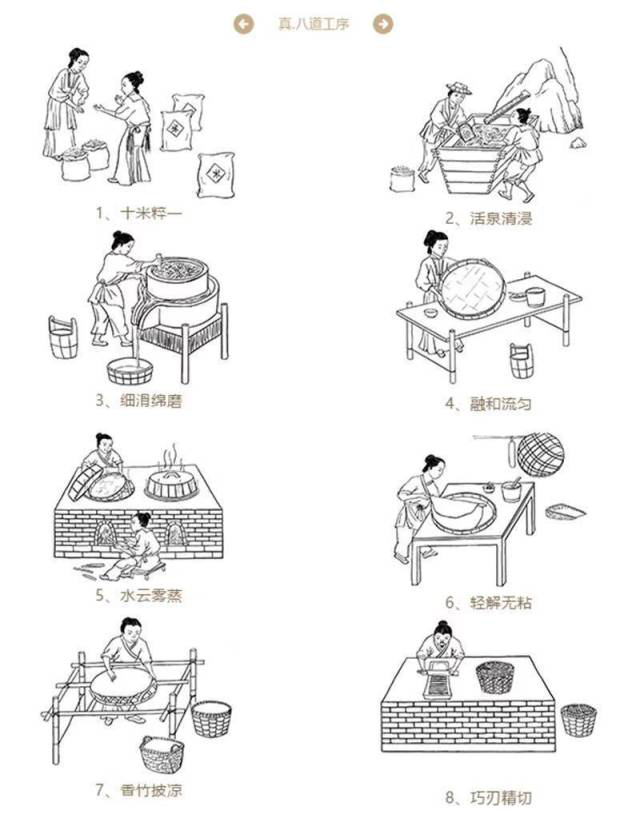 真.八道工序

1、十米粹一

2、活泉清浸

3、细涓绵磨

4、融和流匀

5、水云雾蒸

6、轻解无粘

7、香竹披凉

8、巧刃精切